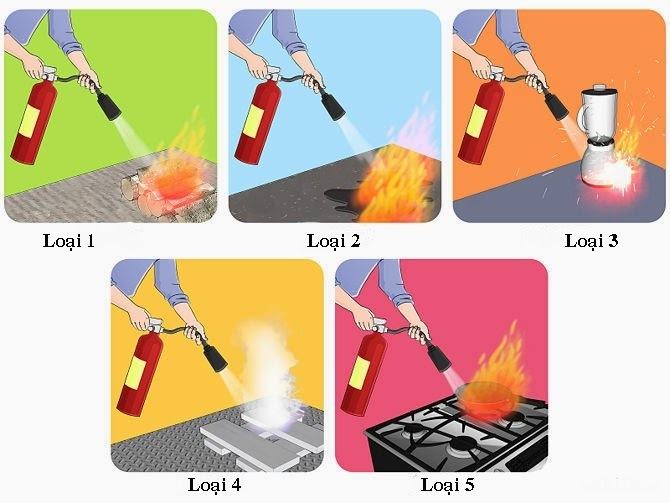 Loại 1

Loại 2

Loại 3

Loại 4

Loại 5